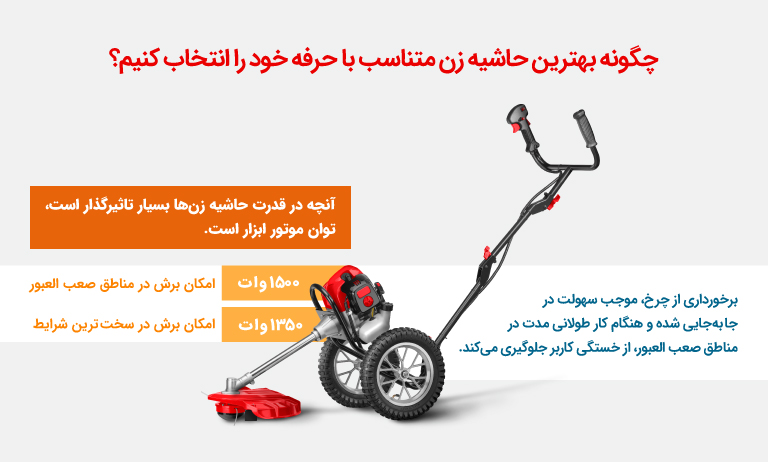 چگونه بهترین حاشیه زن متناسب با حرفه خود را انتخاب کنیم؟

آنچه در قدرت حاشیه زن‌ها بسیار تاثیرگذار است، توان موتور ابزار است.

۱۵۰۰ وات
امکان برش در مناطق صعب العبور

۱۳۵۰ وات
امکان برش در سخت‌ترین شرایط

برخورداری از چرخ، موجب سهولت در جابه‌جایی شده و هنگام کار طولانی مدت در مناطق صعب العبور، از خستگی کاربر جلوگیری می‌کند.